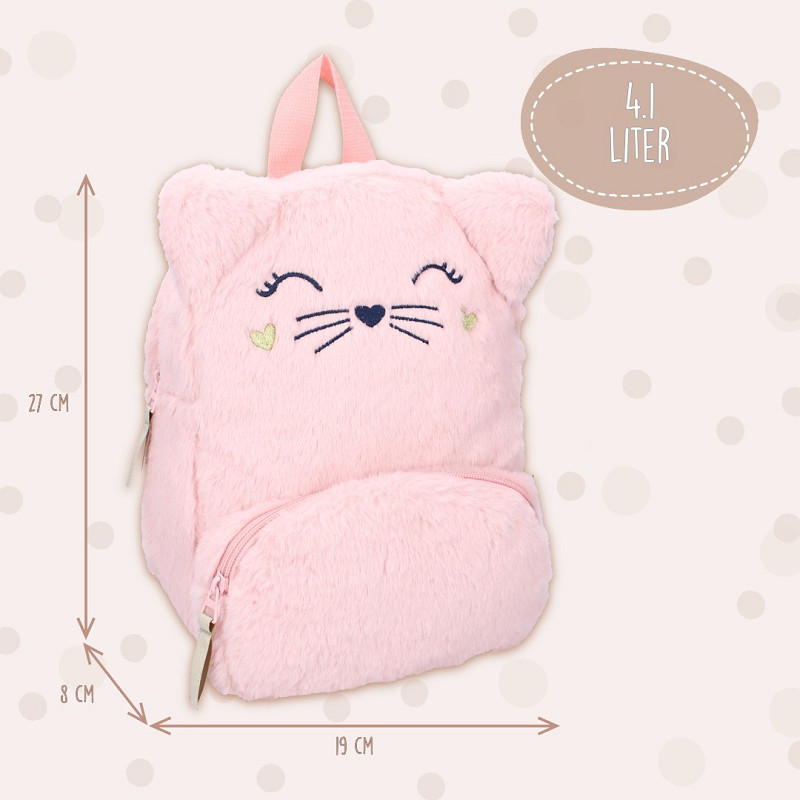 4.1 LITER

27 CM

8 CM

19 CM